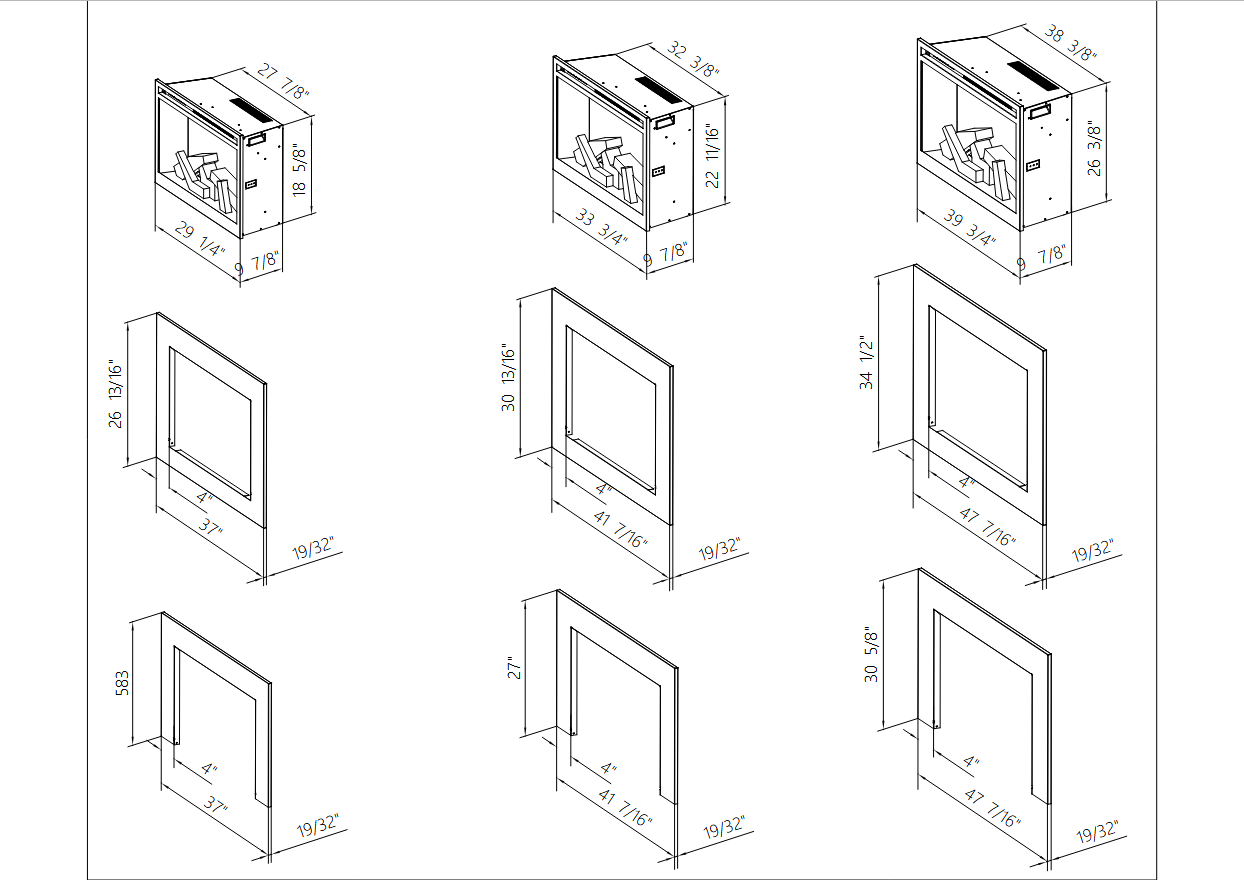 27 7/8"
18 5/8"
29 1/4"
9 7/8"

32 3/8"
22 11/16"
33 3/4"
9 7/8"

38 3/8"
26 3/8"
39 3/4"
9 7/8"

26 13/16"
4"
37"
19/32"

30 13/16"
4"
41 7/16"
19/32"

34 1/2"
4"
47 7/16"
19/32"

583
4"
37"
19/32"

27"
4"
41 7/16"
19/32"

30 5/8"
4"
47 7/16"
19/32"